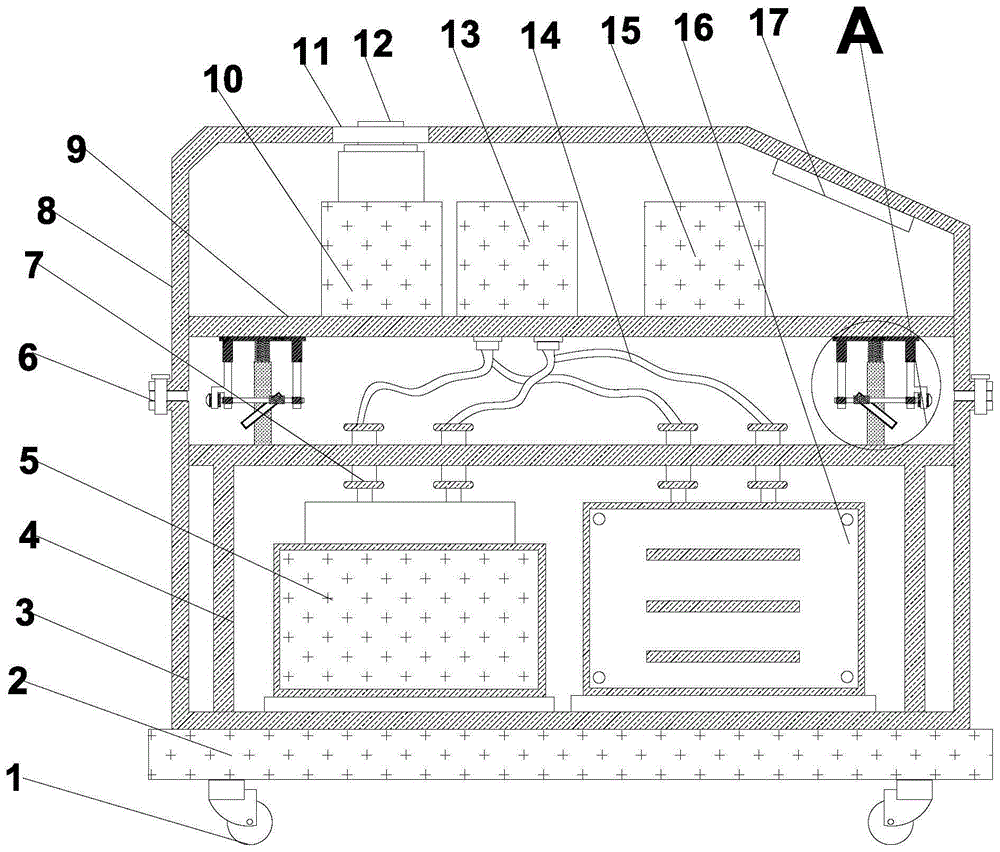 11 12 13 14 15 16 17 A
10
9
8
7
6
5
4
3
2
1